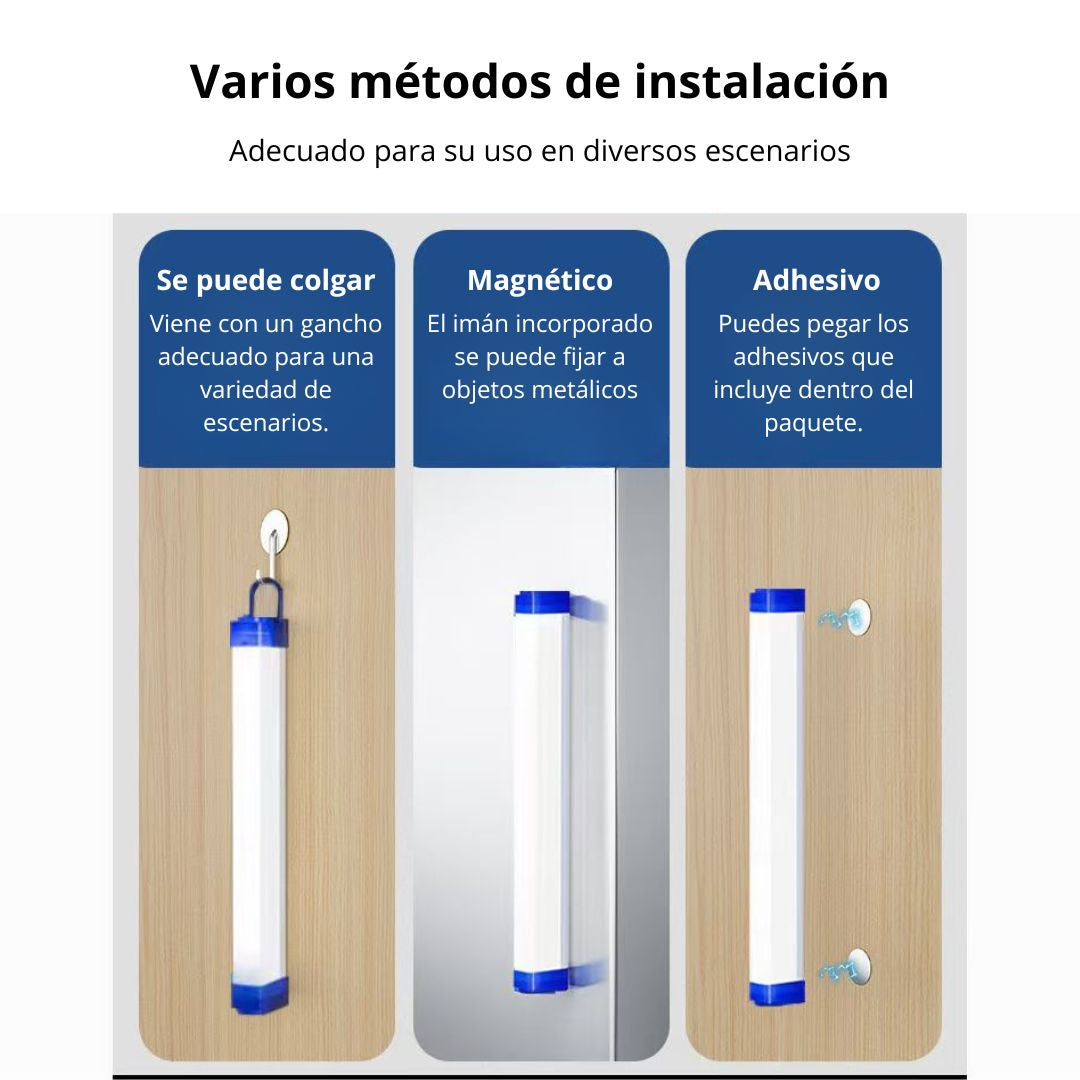 Varios métodos de instalación

Adecuado para su uso en diversos escenarios

Se puede colgar

Viene con un gancho adecuado para una variedad de escenarios.

Magnético

El imán incorporado se puede fijar a objetos metálicos

Adhesivo

Puedes pegar los adhesivos que incluye dentro del paquete.