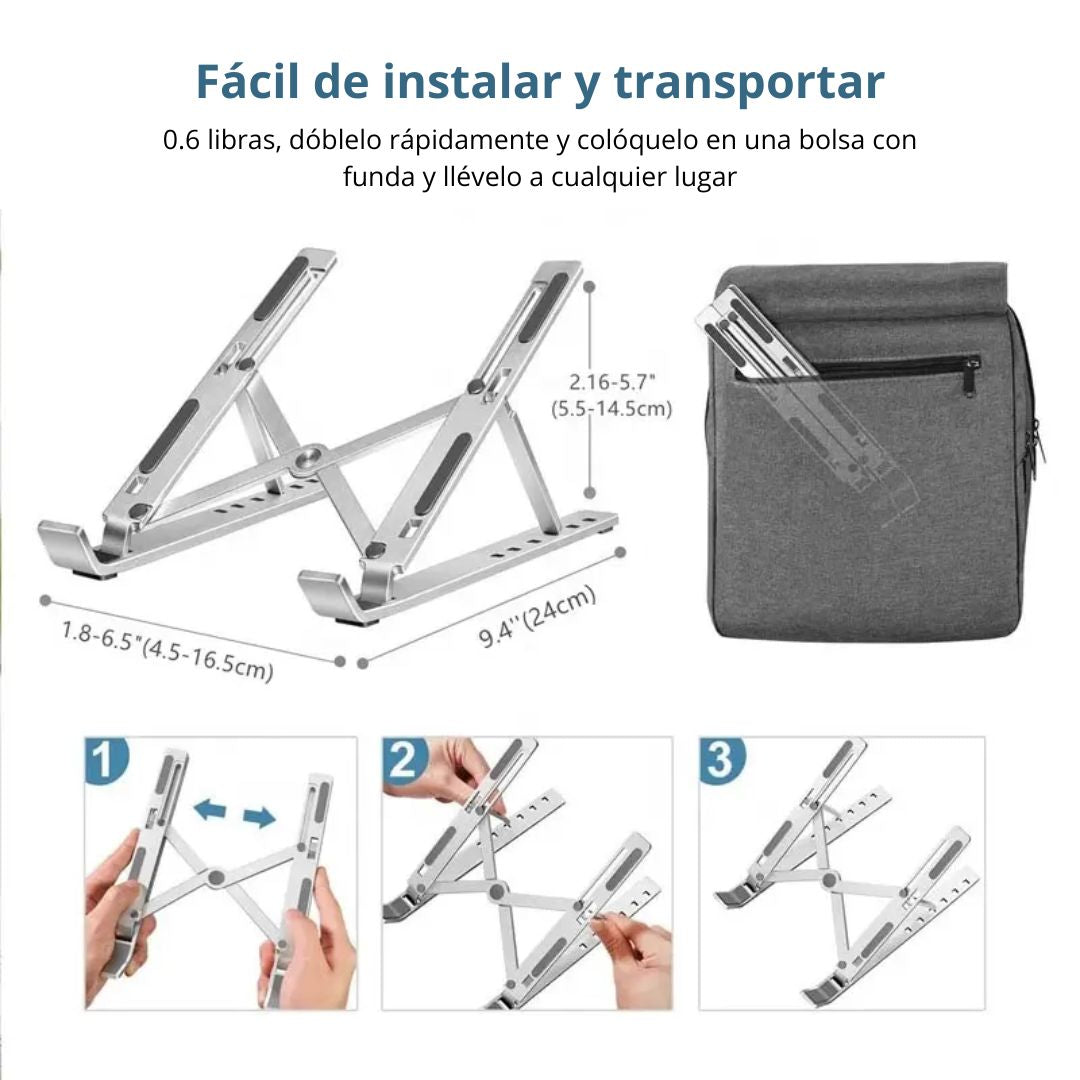 Fácil de instalar y transportar

0.6 libras, dóblelo rápidamente y colóquelo en una bolsa con funda y llévelo a cualquier lugar

2.16-5.7"
(5.5-14.5cm)

1.8-6.5"(4.5-16.5cm)

9.4''(24cm)

1

2

3