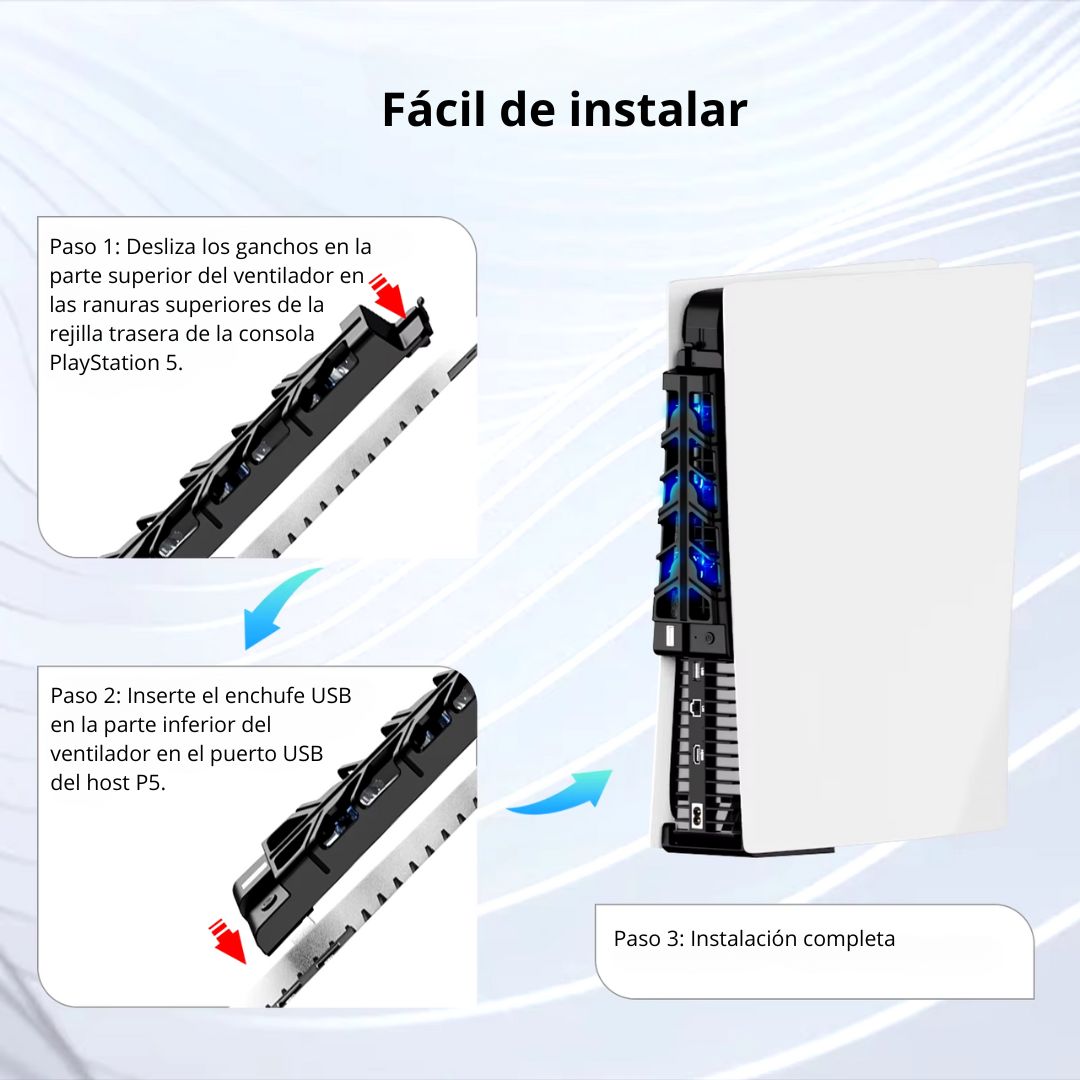 Fácil de instalar

Paso 1: Desliza los ganchos en la parte superior del ventilador en las ranuras superiores de la rejilla trasera de la consola PlayStation 5.

Paso 2: Inserte el enchufe USB en la parte inferior del ventilador en el puerto USB del host P5.

Paso 3: Instalación completa