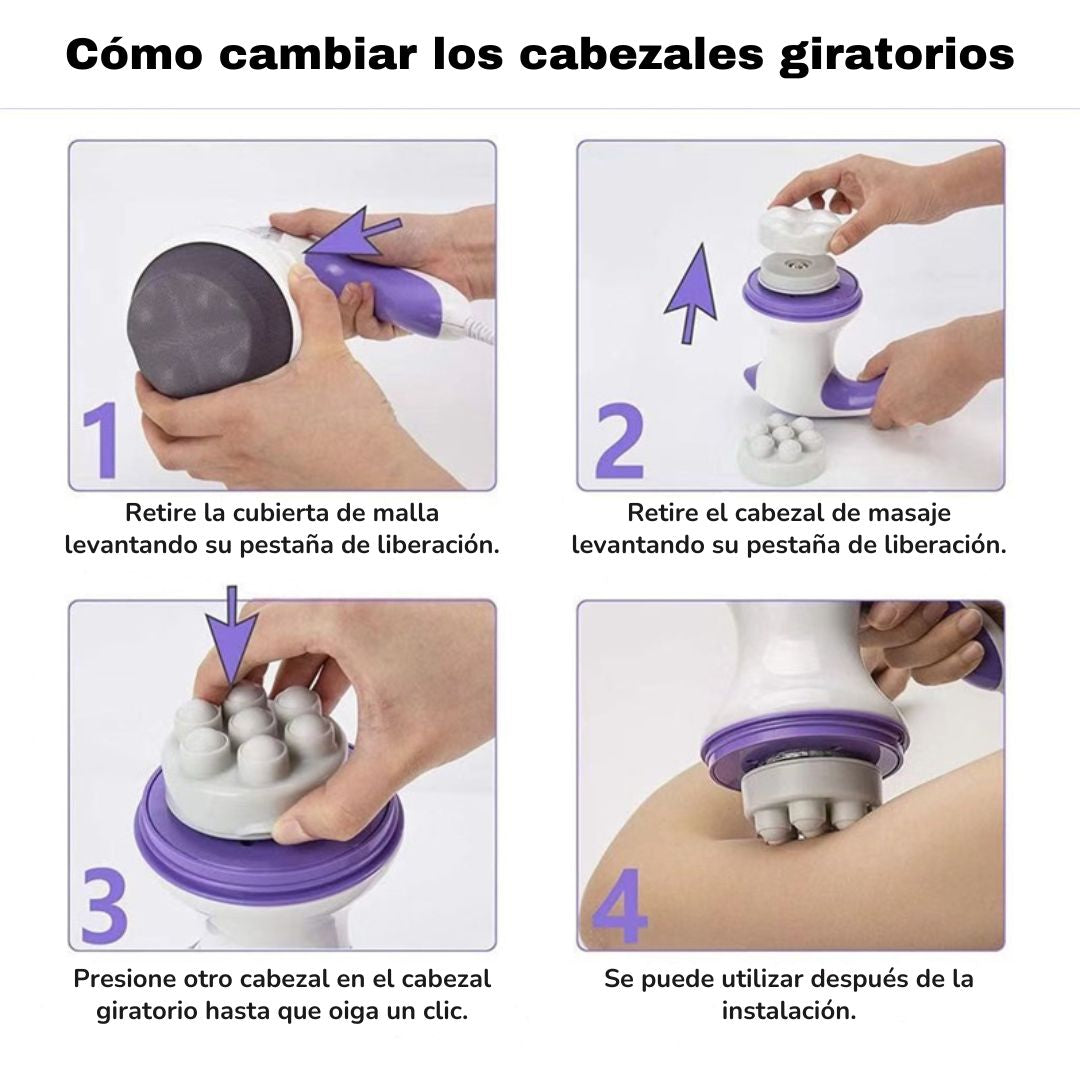 Cómo cambiar los cabezales giratorios

1

Retire la cubierta de malla levantando su pestaña de liberación.

2

Retire el cabezal de masaje levantando su pestaña de liberación.

3

Presione otro cabezal en el cabezal giratorio hasta que oiga un clic.

4

Se puede utilizar después de la instalación.