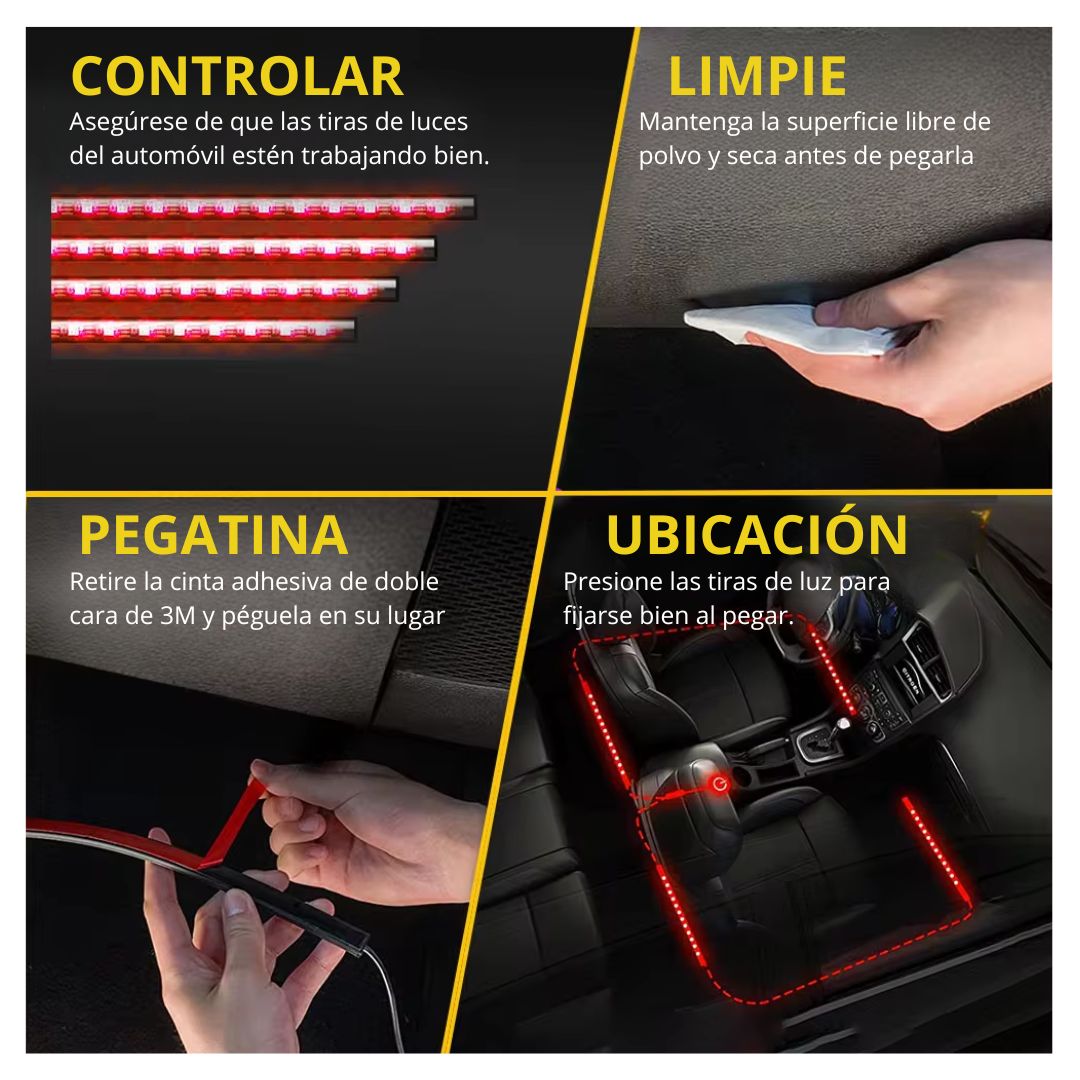 CONTROLAR
Asegúrese de que las tiras de luces del automóvil estén trabajando bien.

LIMPIE
Mantenga la superficie libre de polvo y seca antes de pegarla

PEGATINA
Retire la cinta adhesiva de doble cara de 3M y péguela en su lugar

UBICACIÓN
Presione las tiras de luz para fijarse bien al pegar.