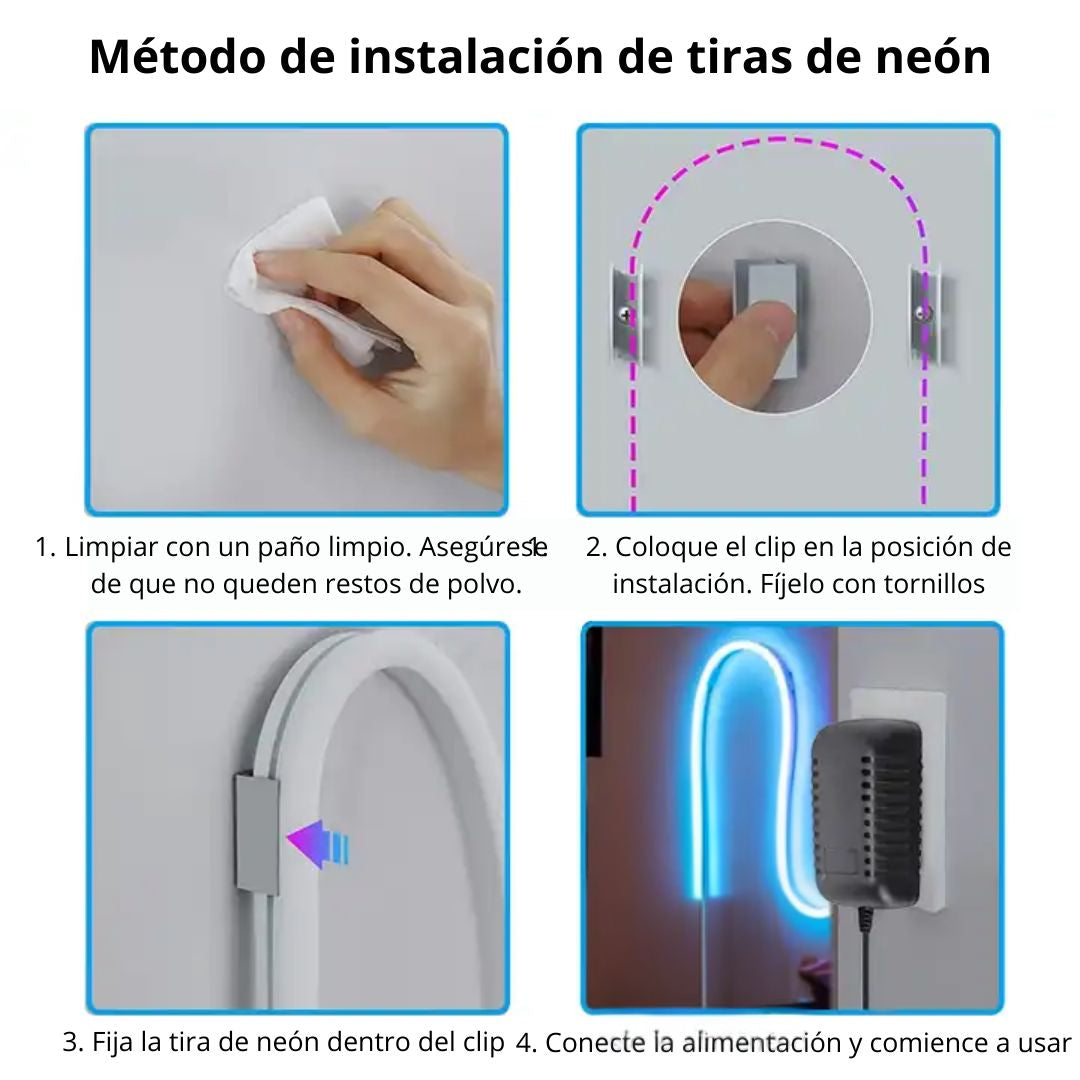 Método de instalación de tiras de neón

1. Limpiar con un paño limpio. Asegúrese de que no queden restos de polvo.

2. Coloque el clip en la posición de instalación. Fíjelo con tornillos

3. Fija la tira de neón dentro del clip

4. Conecte la alimentación y comience a usar