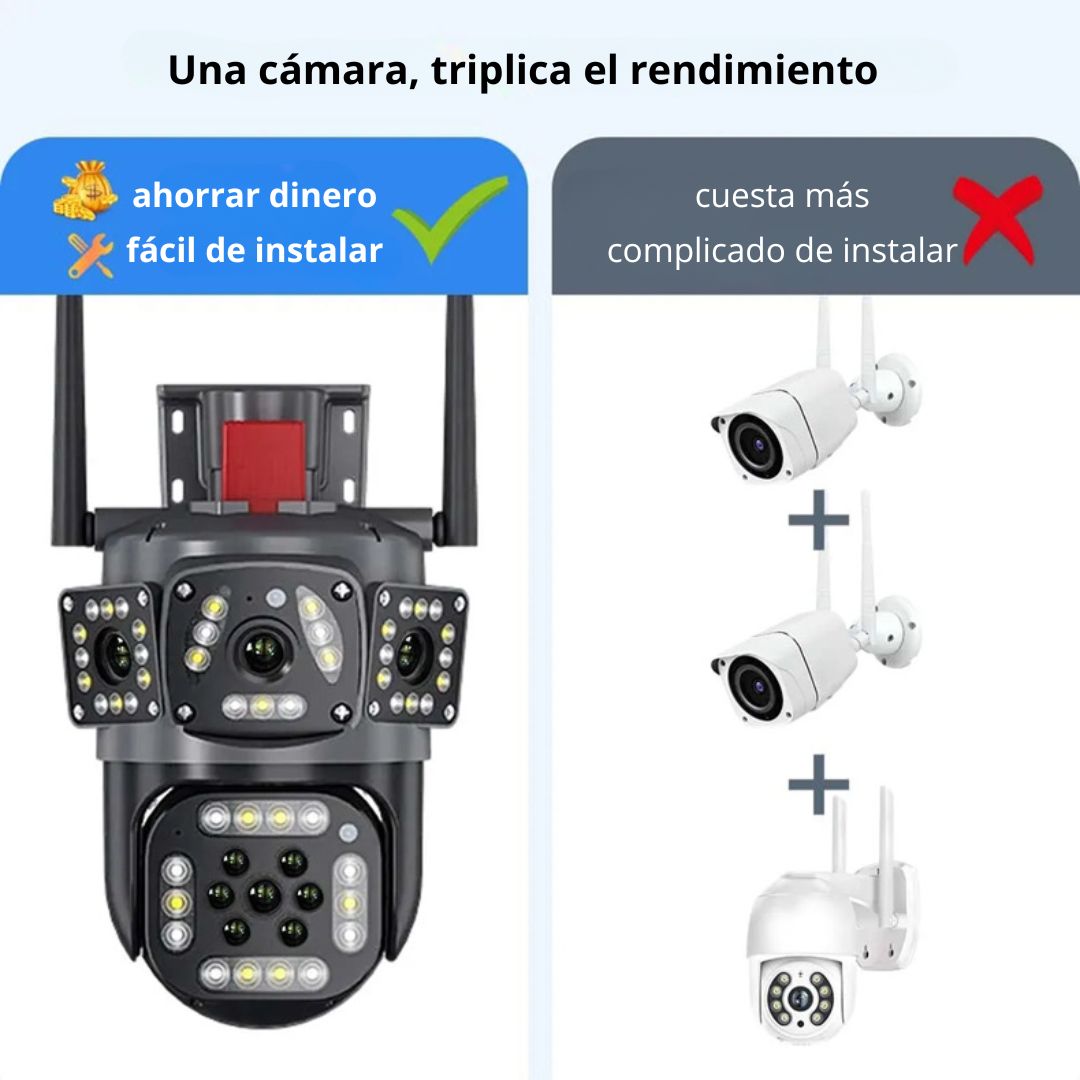 Una cámara, triplica el rendimiento

ahorrar dinero
fácil de instalar

cuesta más
complicado de instalar

+

+