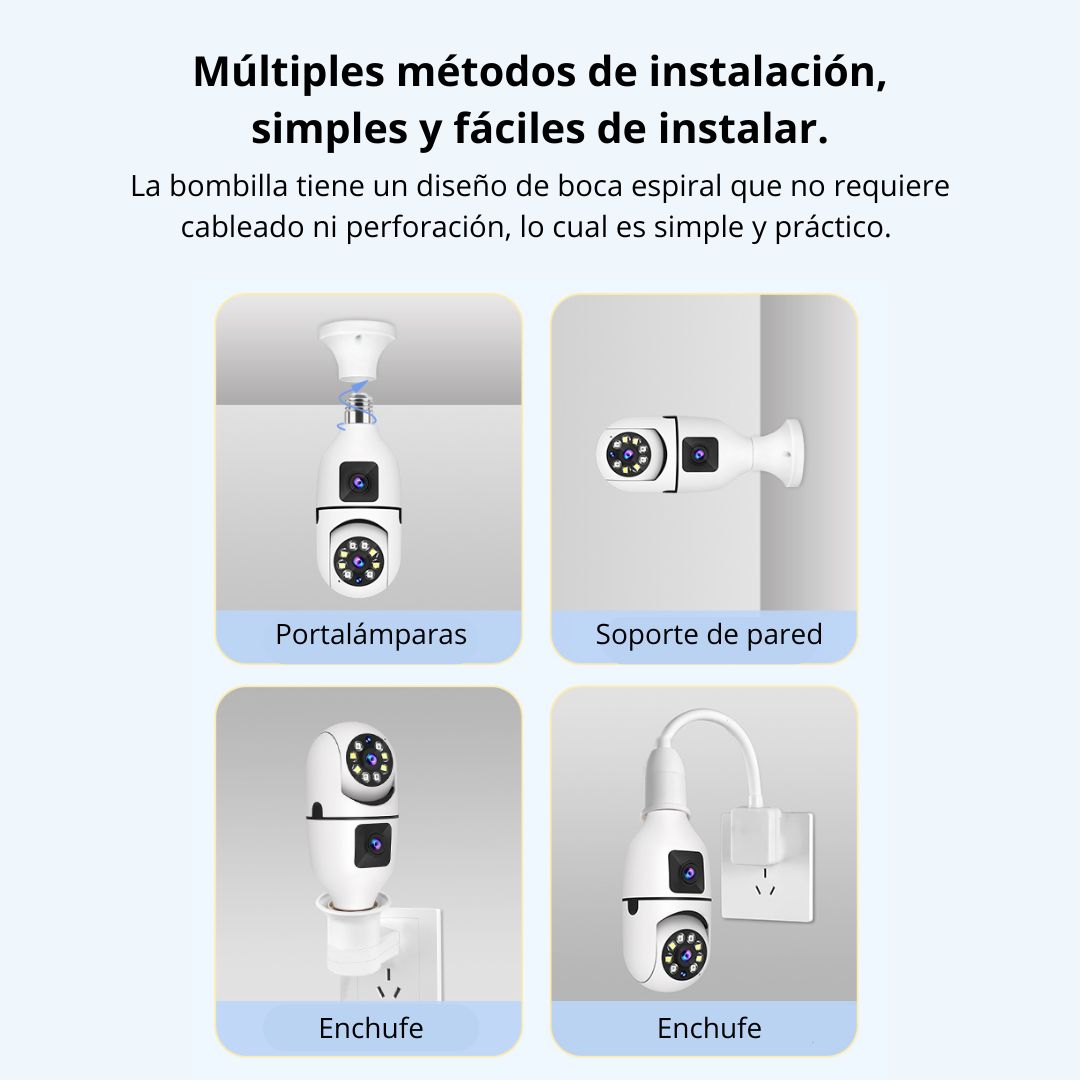 Múltiples métodos de instalación, simples y fáciles de instalar.

La bombilla tiene un diseño de boca espiral que no requiere cableado ni perforación, lo cual es simple y práctico.

Portalámparas

Soporte de pared

Enchufe

Enchufe