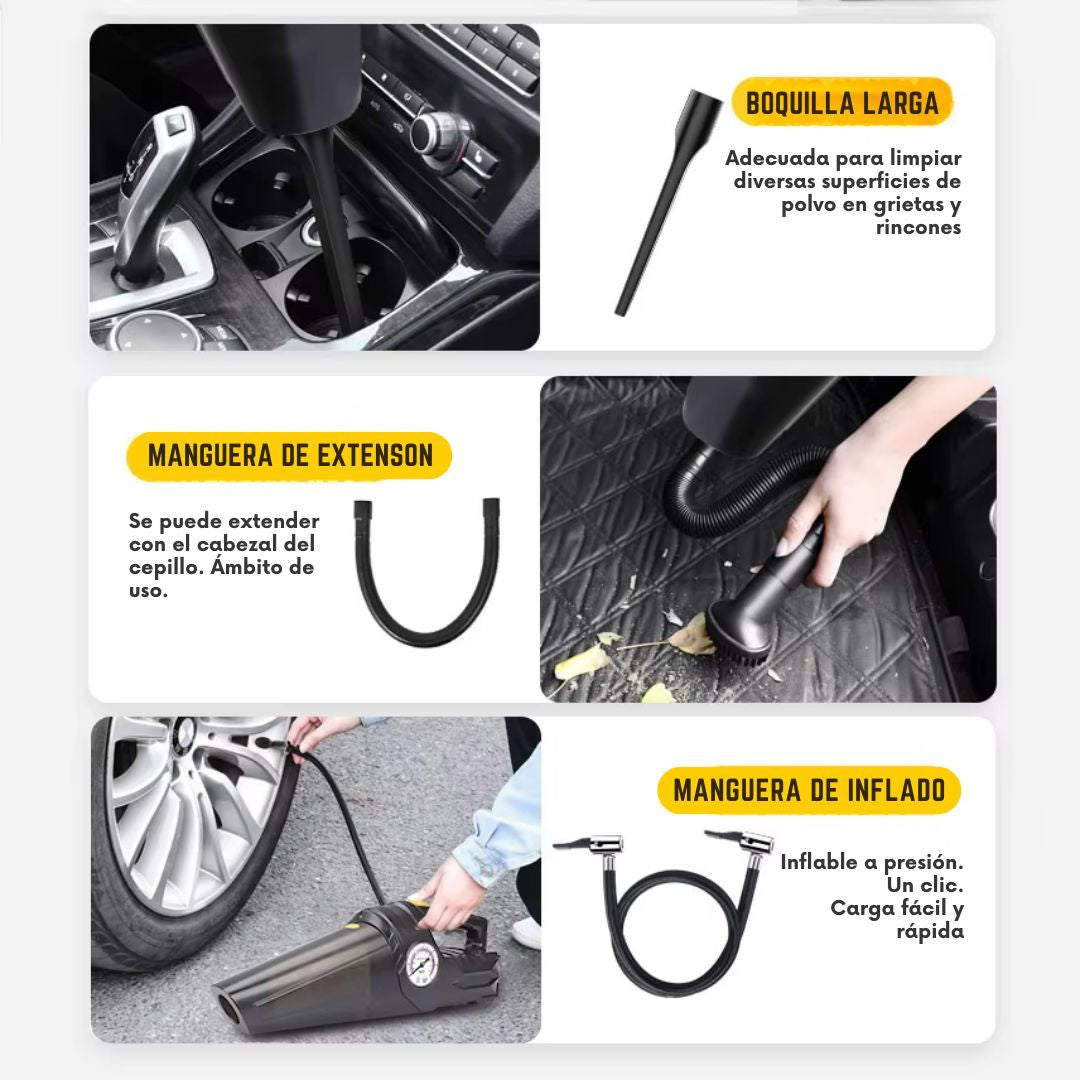 BOQUILLA LARGA

Adecuada para limpiar diversas superficies de polvo en grietas y rincones

MANGUERA DE EXTENSON

Se puede extender con el cabezal del cepillo. Ámbito de uso.

MANGUERA DE INFLADO

Inflable a presión. Un clic. Carga fácil y rápida