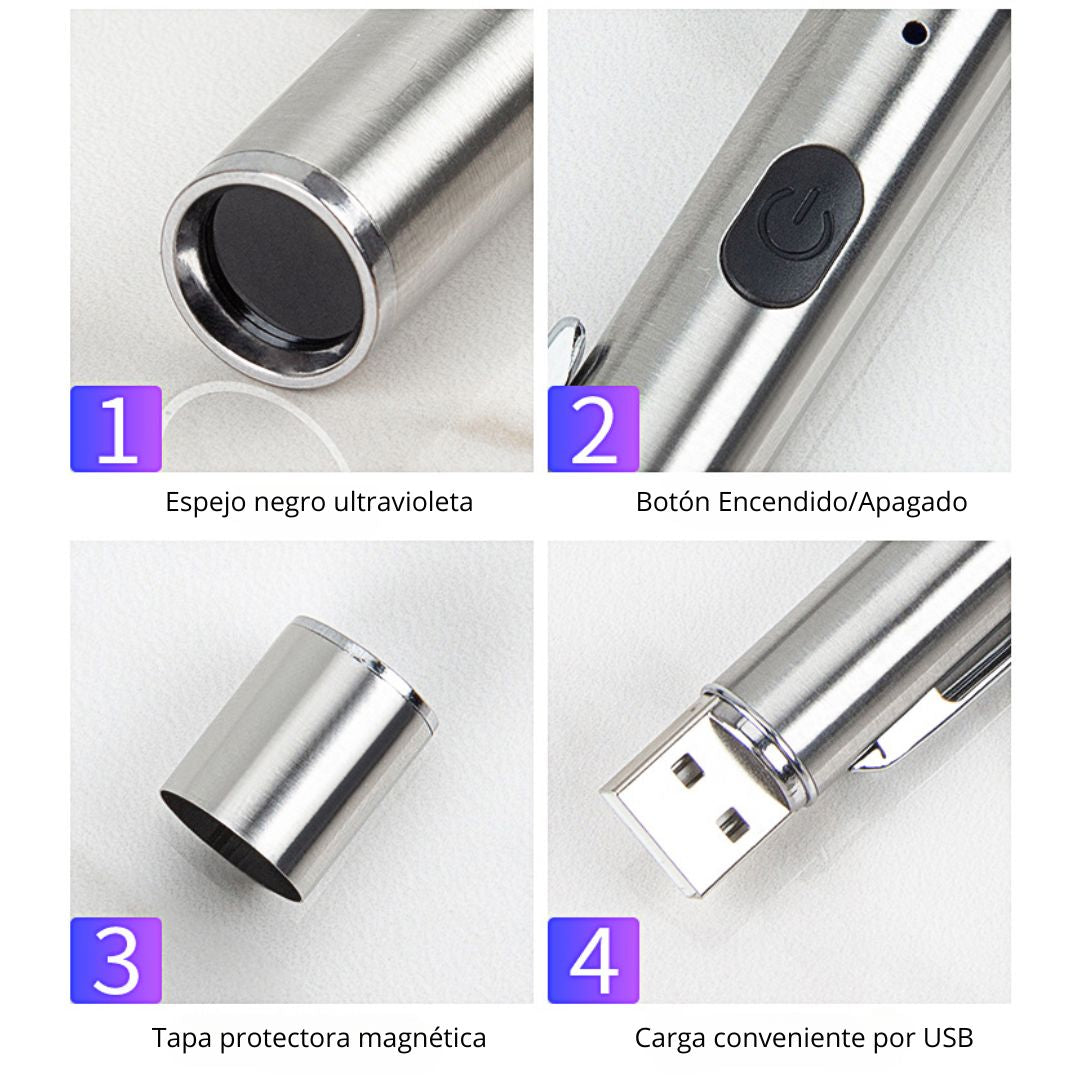 1

Espejo negro ultravioleta

2

Botón Encendido/Apagado

3

Tapa protectora magnética

4

Carga conveniente por USB