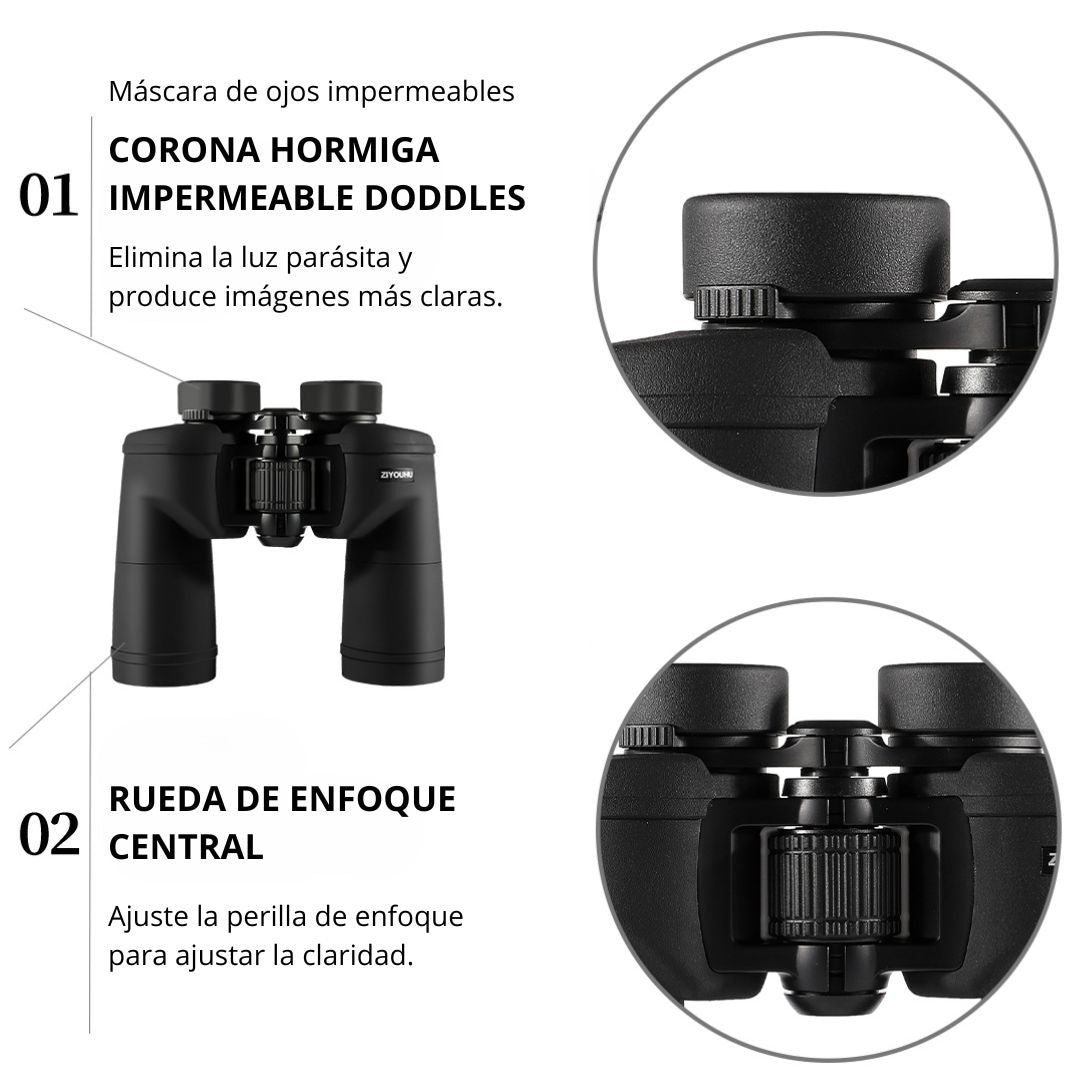 Máscara de ojos impermeables

01

CORONA HORMIGA IMPERMEABLE DODDLES

Elimina la luz parásita y produce imágenes más claras.

ZIYOUHU

02

RUEDA DE ENFOQUE CENTRAL

Ajuste la perilla de enfoque para ajustar la claridad.