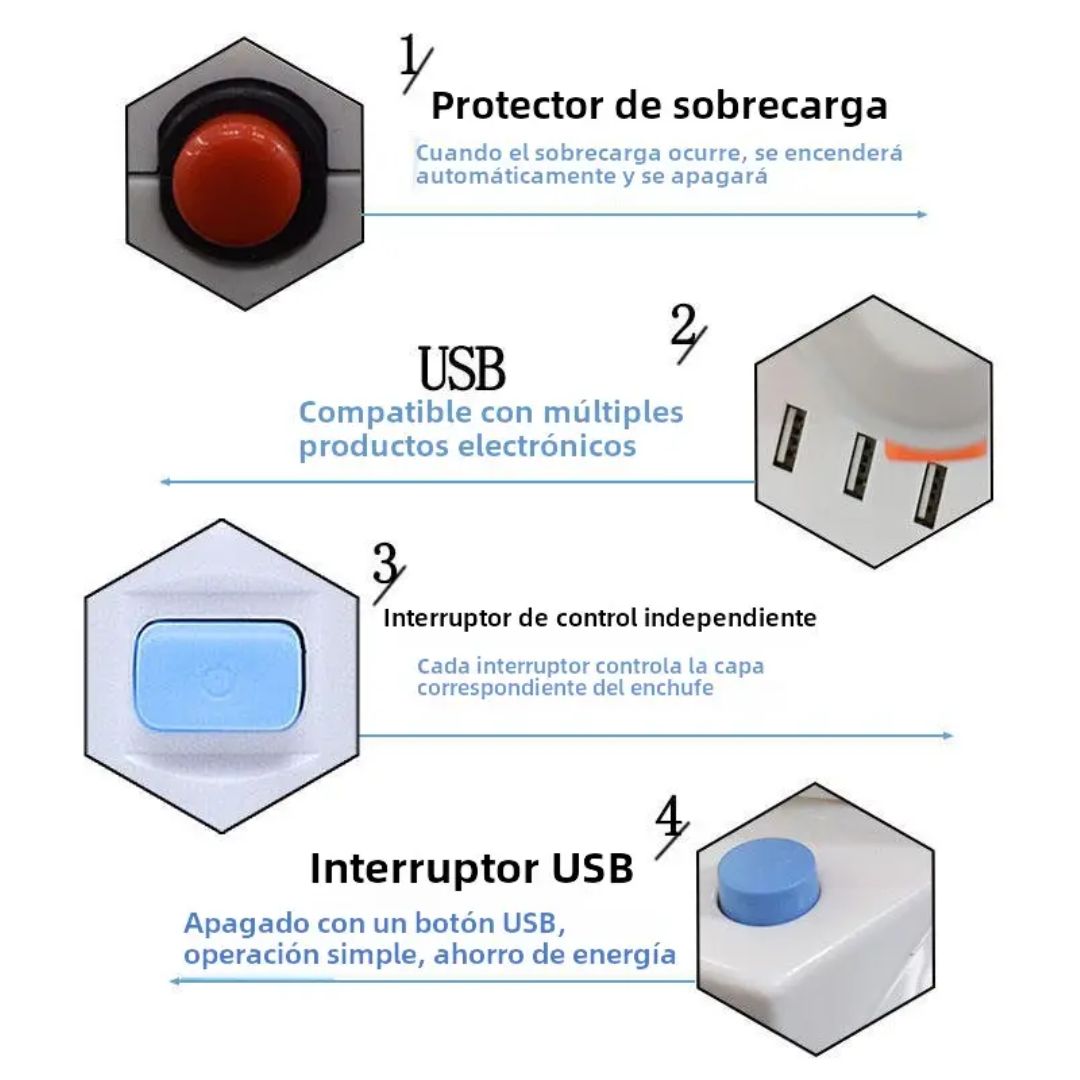 1

Protector de sobrecarga

Cuando el sobrecarga ocurre, se encenderá automáticamente y se apagará

2

USB

Compatible con múltiples productos electrónicos

3

Interruptor de control independiente

Cada interruptor controla la capa correspondiente del enchufe

4

Interruptor USB

Apagado con un botón USB, operación simple, ahorro de energía