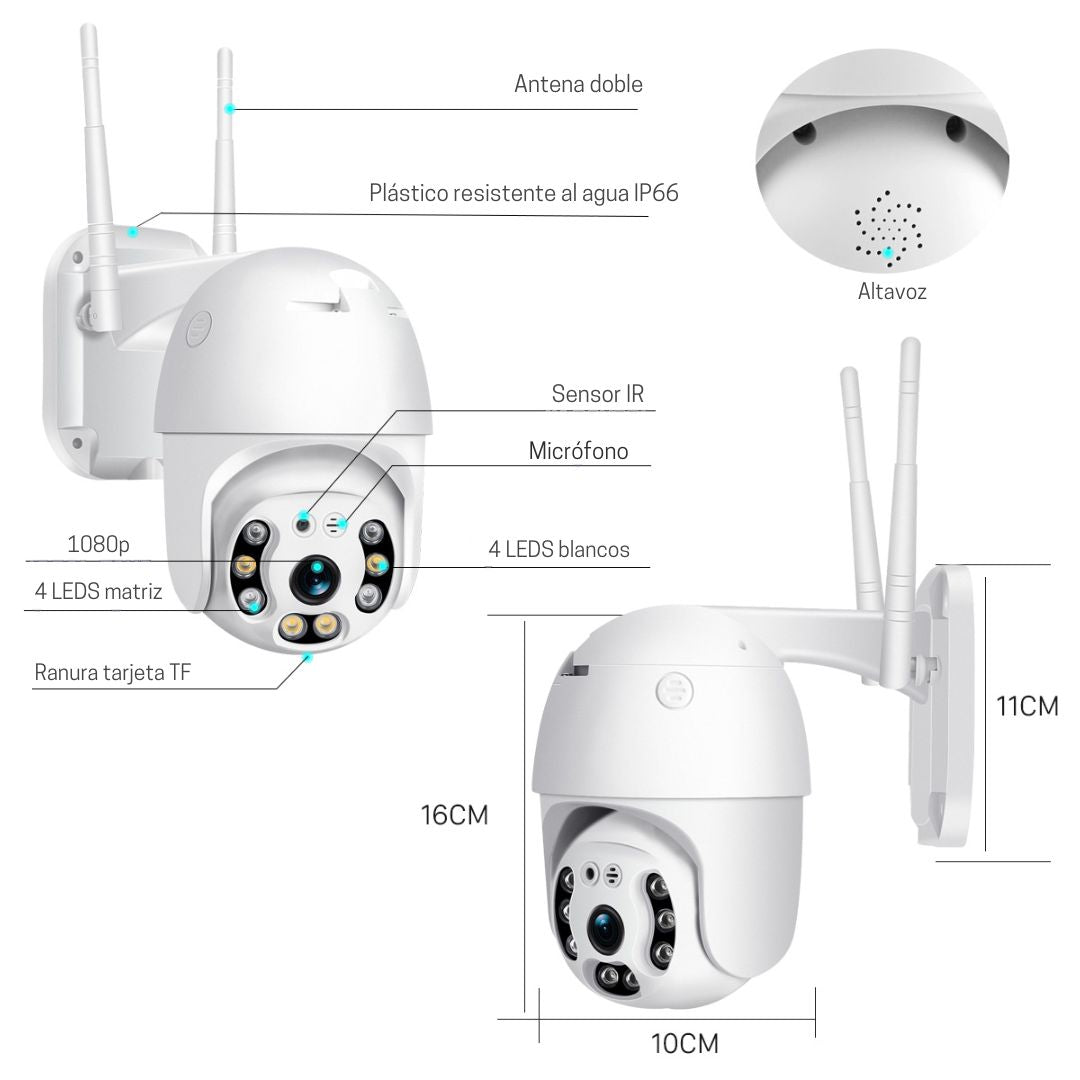 Antena doble

Plástico resistente al agua IP66

Altavoz

Sensor IR

Micrófono

1080p

4 LEDS blancos

4 LEDS matriz

Ranura tarjeta TF

11CM

16CM

10CM