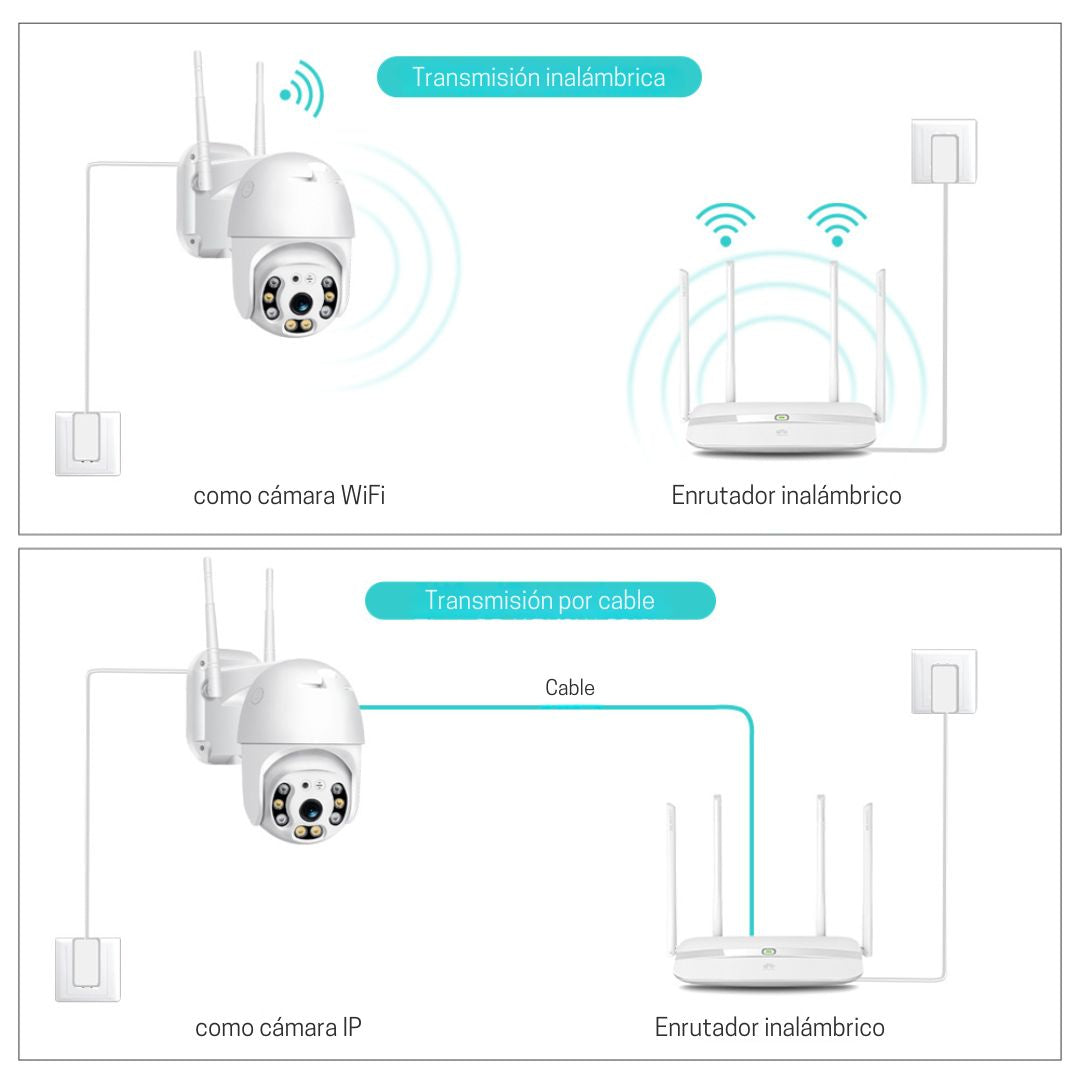 Transmisión inalámbrica

como cámara WiFi

Enrutador inalámbrico

Transmisión por cable

Cable

como cámara IP

Enrutador inalámbrico